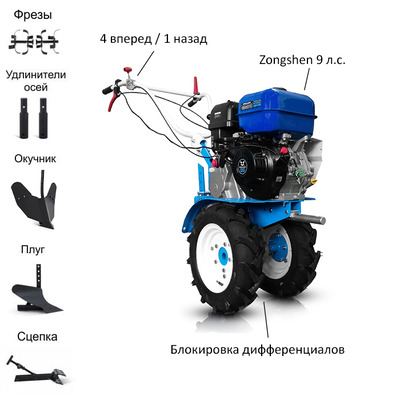 Фрезы

Удлинители осей

Окучник

Плуг

Сцепка

4 вперед / 1 назад

Zongshen 9 л.с.

Блокировка дифференциалов