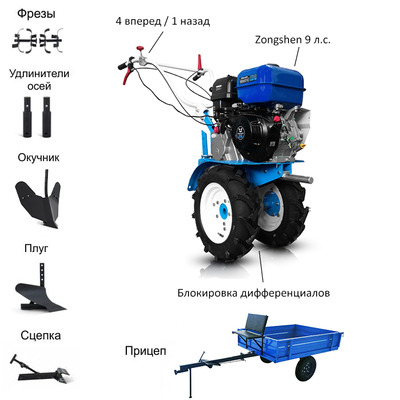 Фрезы

Удлинители осей

Окучник

Плуг

Сцепка

4 вперед / 1 назад

Zongshen 9 л.с.

Блокировка дифференциалов

Прицеп